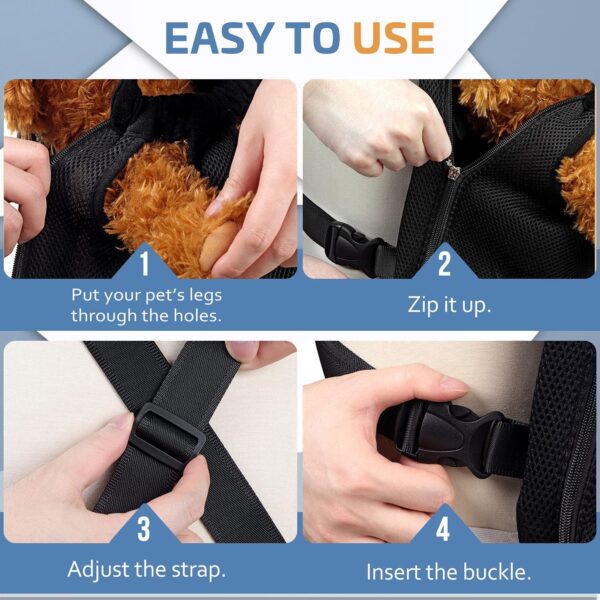 EASY TO USE

1
Put your pet's legs through the holes.

2
Zip it up.

3
Adjust the strap.

4
Insert the buckle.