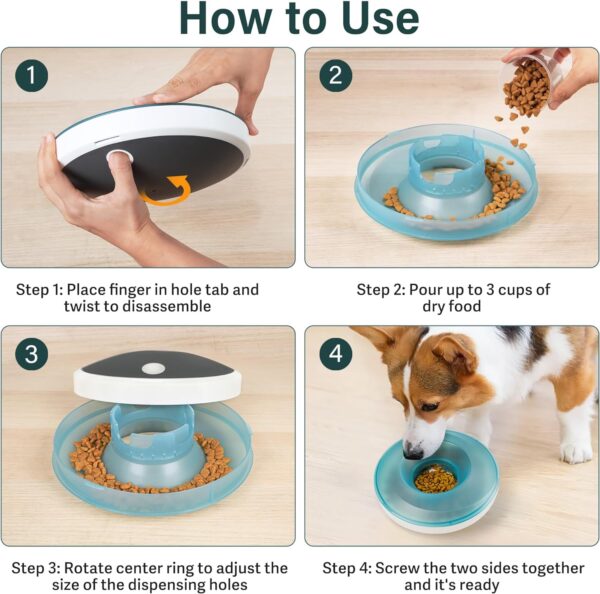 How to Use

1

Step 1: Place finger in hole tab and twist to disassemble

2

Step 2: Pour up to 3 cups of dry food

3

Step 3: Rotate center ring to adjust the size of the dispensing holes

4

Step 4: Screw the two sides together and it's ready