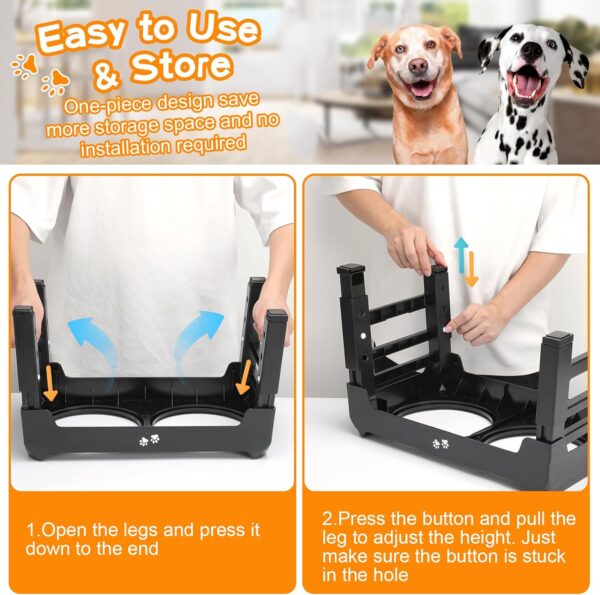 Easy to Use & Store

One-piece design save more storage space and no installation required

1.Open the legs and press it down to the end

2.Press the button and pull the leg to adjust the height. Just make sure the button is stuck in the hole