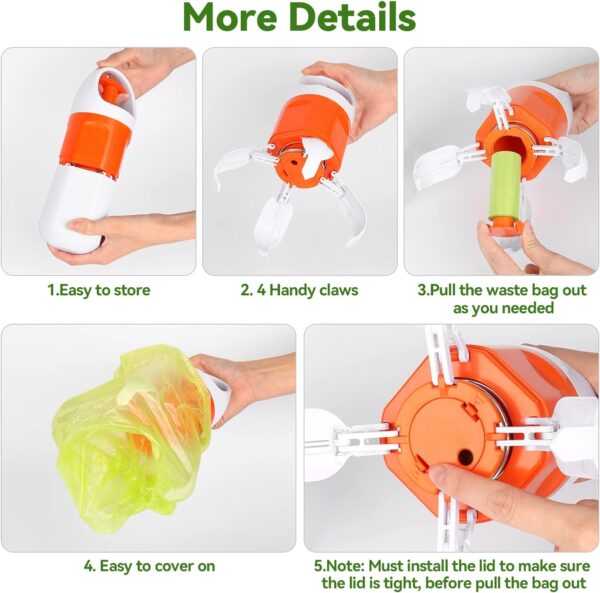 More Details

1.Easy to store

2. 4 Handy claws

3.Pull the waste bag out as you needed

4. Easy to cover on

5.Note: Must install the lid to make sure the lid is tight, before pull the bag out