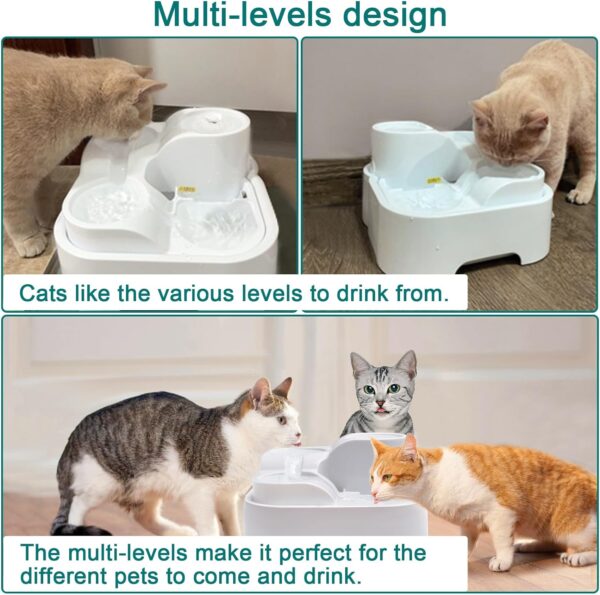 Multi-levels design

Cats like the various levels to drink from.

The multi-levels make it perfect for the different pets to come and drink.