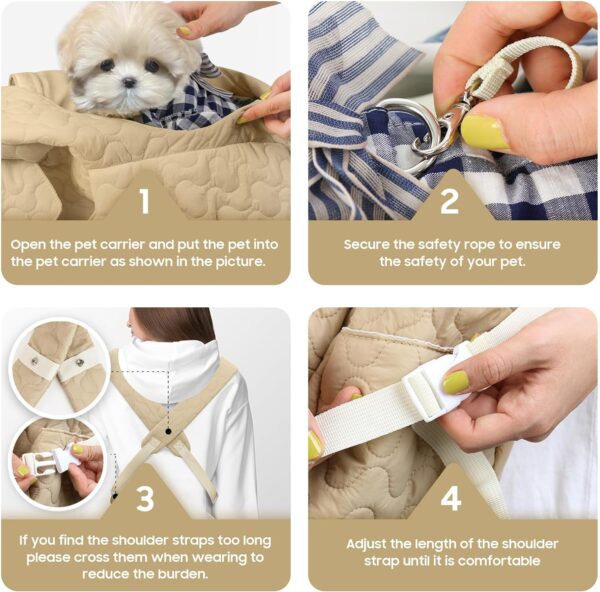 1

Open the pet carrier and put the pet into the pet carrier as shown in the picture.

2

Secure the safety rope to ensure the safety of your pet.

3

If you find the shoulder straps too long please cross them when wearing to reduce the burden.

4

Adjust the length of the shoulder strap until it is comfortable