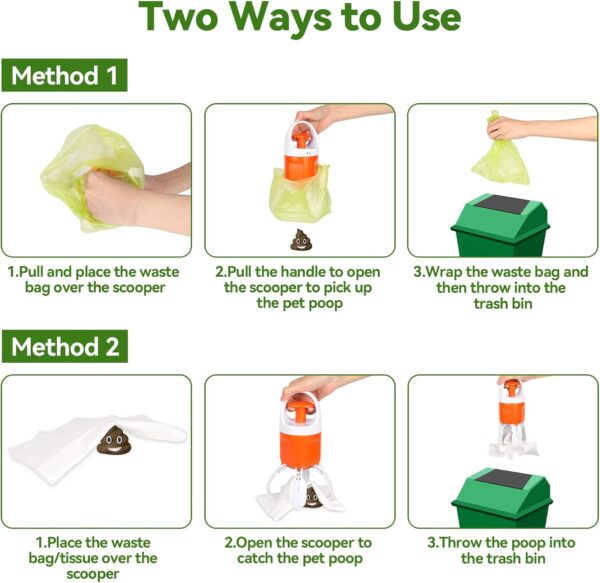 Two Ways to Use

Method 1

1.Pull and place the waste bag over the scooper

2.Pull the handle to open the scooper to pick up the pet poop

3.Wrap the waste bag and then throw into the trash bin

Method 2

1.Place the waste bag/tissue over the scooper

2.Open the scooper to catch the pet poop

3.Throw the poop into the trash bin