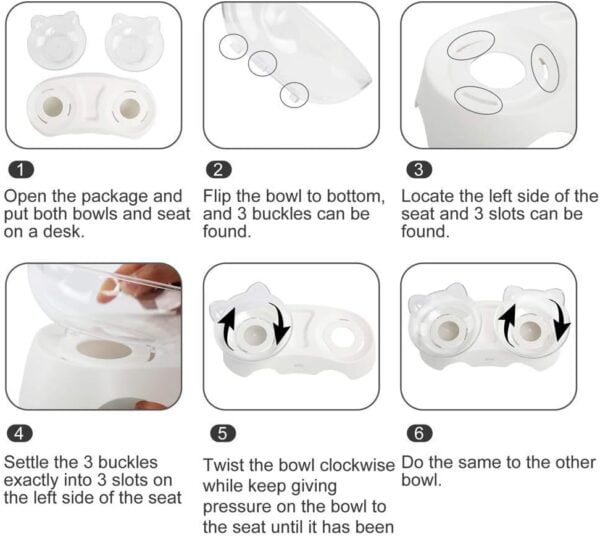 1

Open the package and put both bowls and seat on a desk.

2

Flip the bowl to bottom, and 3 buckles can be found.

3

Locate the left side of the seat and 3 slots can be found.

4

Settle the 3 buckles exactly into 3 slots on the left side of the seat

5

Twist the bowl clockwise while keep giving pressure on the bowl to the seat until it has been

6

Do the same to the other bowl.