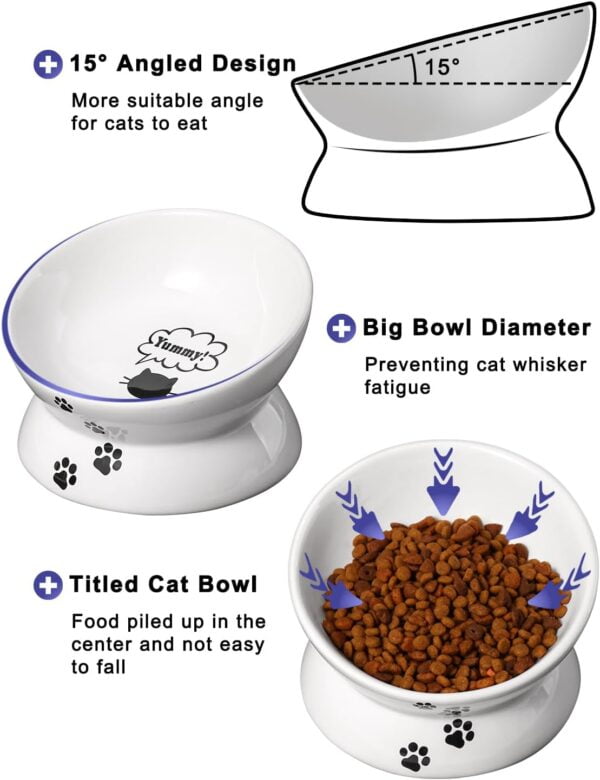 15° Angled Design

More suitable angle for cats to eat

15°

Yummy!

Big Bowl Diameter

Preventing cat whisker fatigue

Titled Cat Bowl

Food piled up in the center and not easy to fall