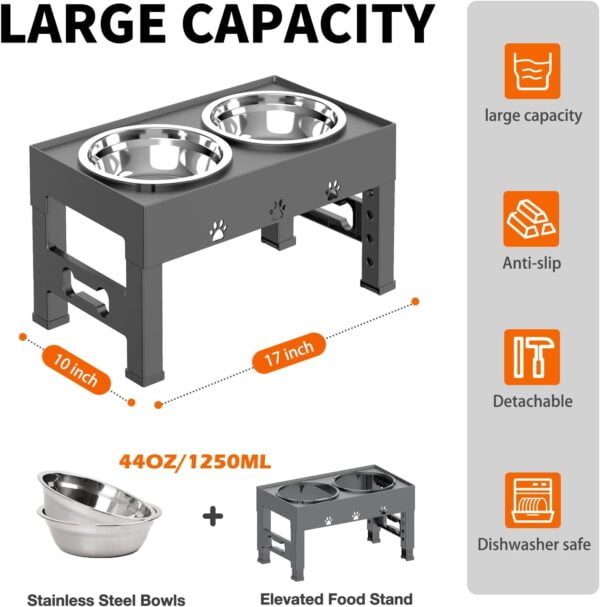 LARGE CAPACITY

10 inch

17 inch

44OZ/1250ML

+

Stainless Steel Bowls

Elevated Food Stand

large capacity

Anti-slip

Detachable

Dishwasher safe